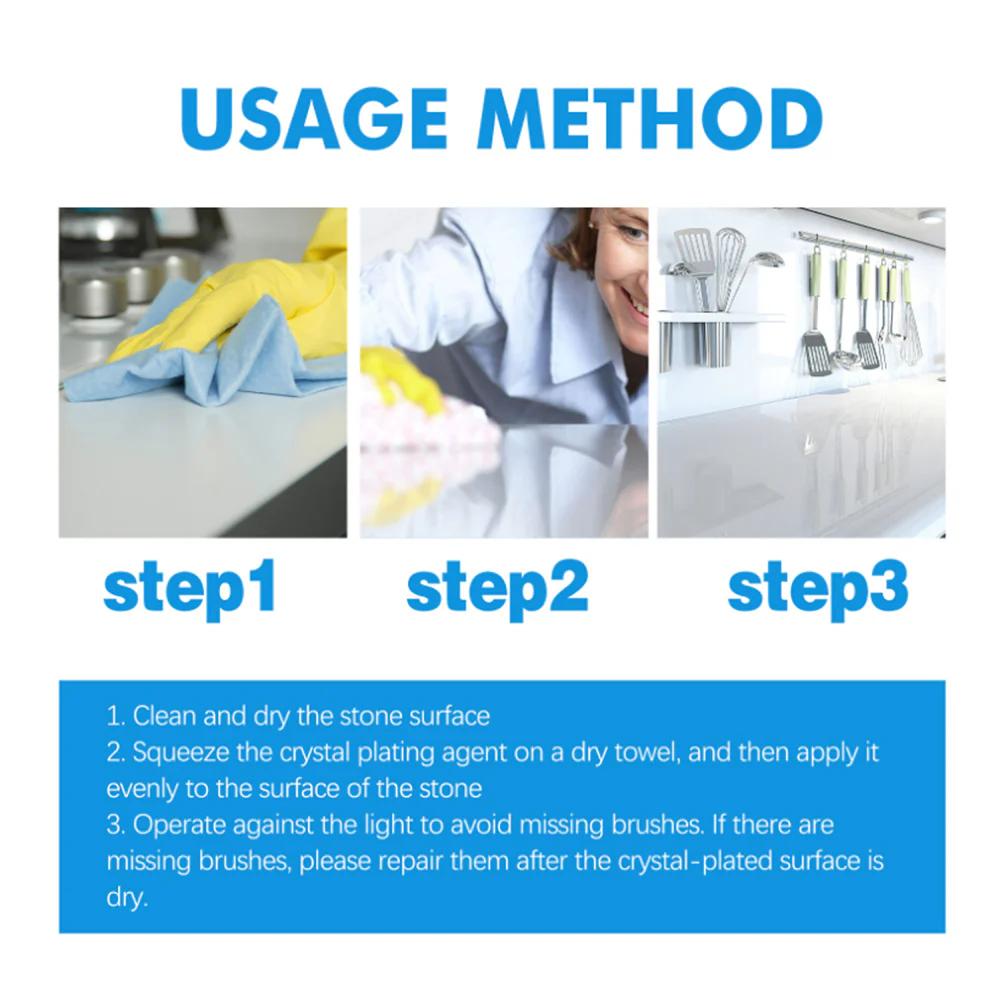 USAGE METHOD

step1

step2

step3

1. Clean and dry the stone surface
2. Squeeze the crystal plating agent on a dry towel, and then apply it evenly to the surface of the stone
3. Operate against the light to avoid missing brushes. If there are missing brushes, please repair them after the crystal-plated surface is dry.