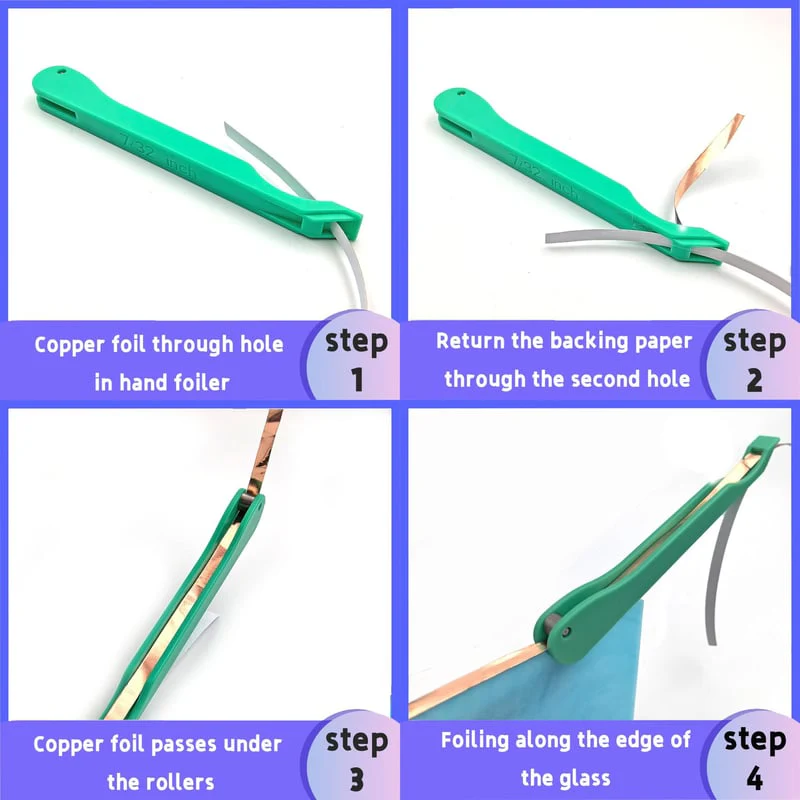 7/32 inch

Copper foil through hole in hand foiler

step 1

7/32 inch

Return the backing paper through the second hole

step 2

Copper foil passes under the rollers

step 3

Foiling along the edge of the glass

step 4