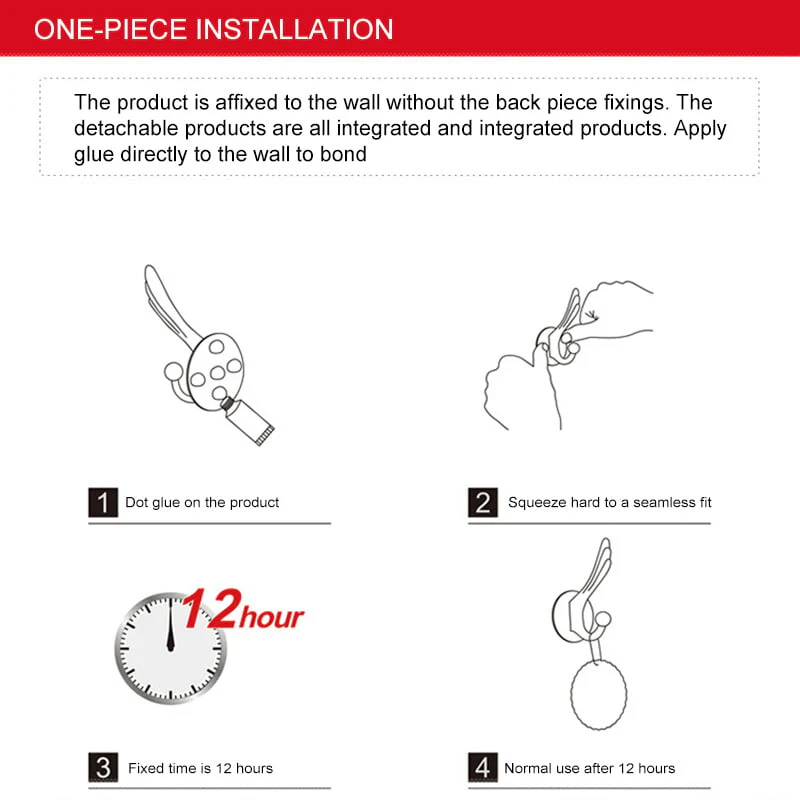 ONE-PIECE INSTALLATION

The product is affixed to the wall without the back piece fixings. The detachable products are all integrated and integrated products. Apply glue directly to the wall to bond

1 Dot glue on the product

2 Squeeze hard to a seamless fit

12hour

3 Fixed time is 12 hours

4 Normal use after 12 hours