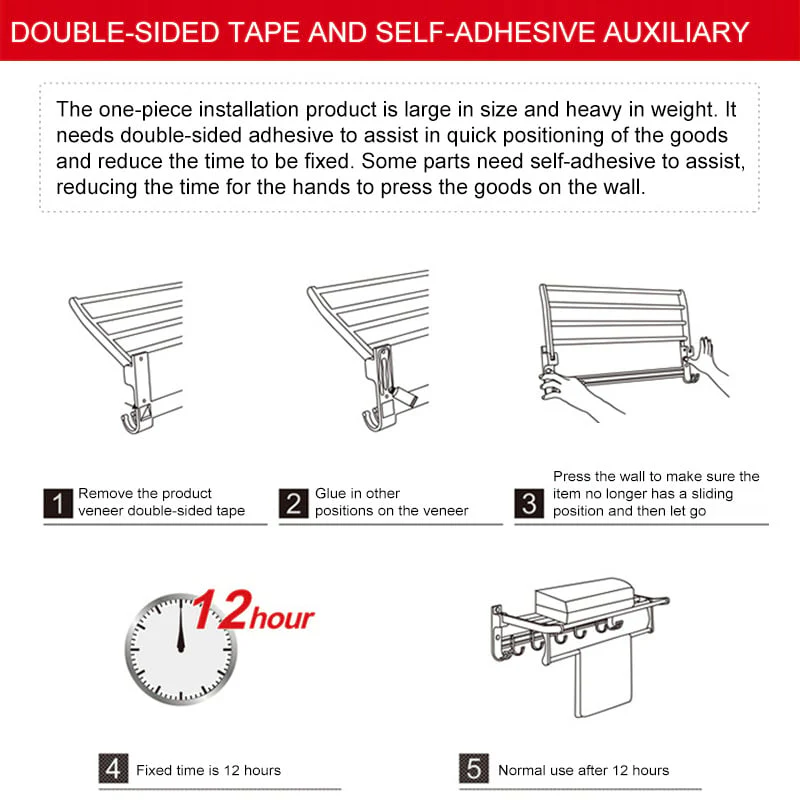 DOUBLE-SIDED TAPE AND SELF-ADHESIVE AUXILIARY

The one-piece installation product is large in size and heavy in weight. It needs double-sided adhesive to assist in quick positioning of the goods and reduce the time to be fixed. Some parts need self-adhesive to assist, reducing the time for the hands to press the goods on the wall.

1 Remove the product veneer double-sided tape

2 Glue in other positions on the veneer

3 Press the wall to make sure the item no longer has a sliding position and then let go

12hour

4 Fixed time is 12 hours

5 Normal use after 12 hours